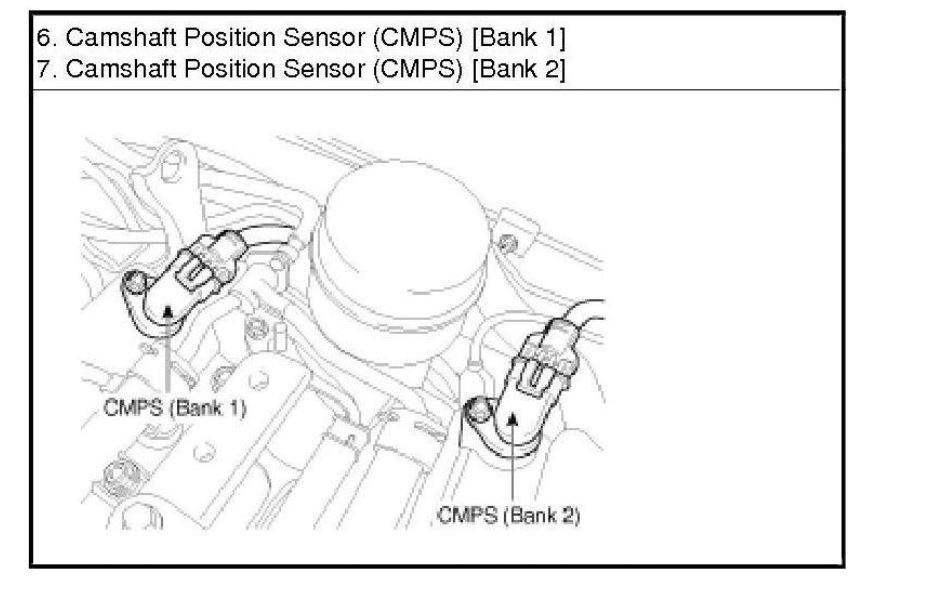 6. Camshaft Position Sensor (CMPS) [Bank 1]
7. Camshaft Position Sensor (CMPS) [Bank 2]

CMPS (Bank 1)

CMPS (Bank 2)