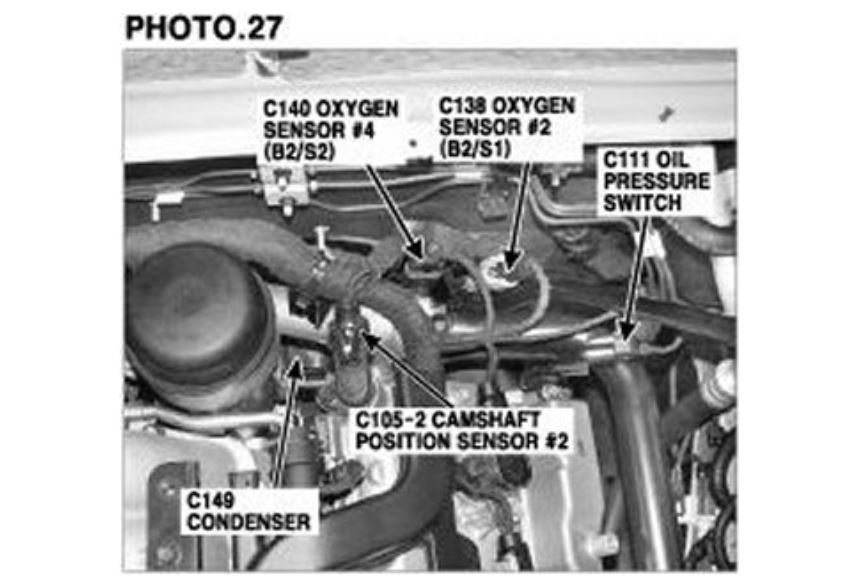 PHOTO.27

C140 OXYGEN SENSOR #4 (B2/S2)

C138 OXYGEN SENSOR #2 (B2/S1)

C111 OIL PRESSURE SWITCH

C105-2 CAMSHAFT POSITION SENSOR #2

C149 CONDENSER