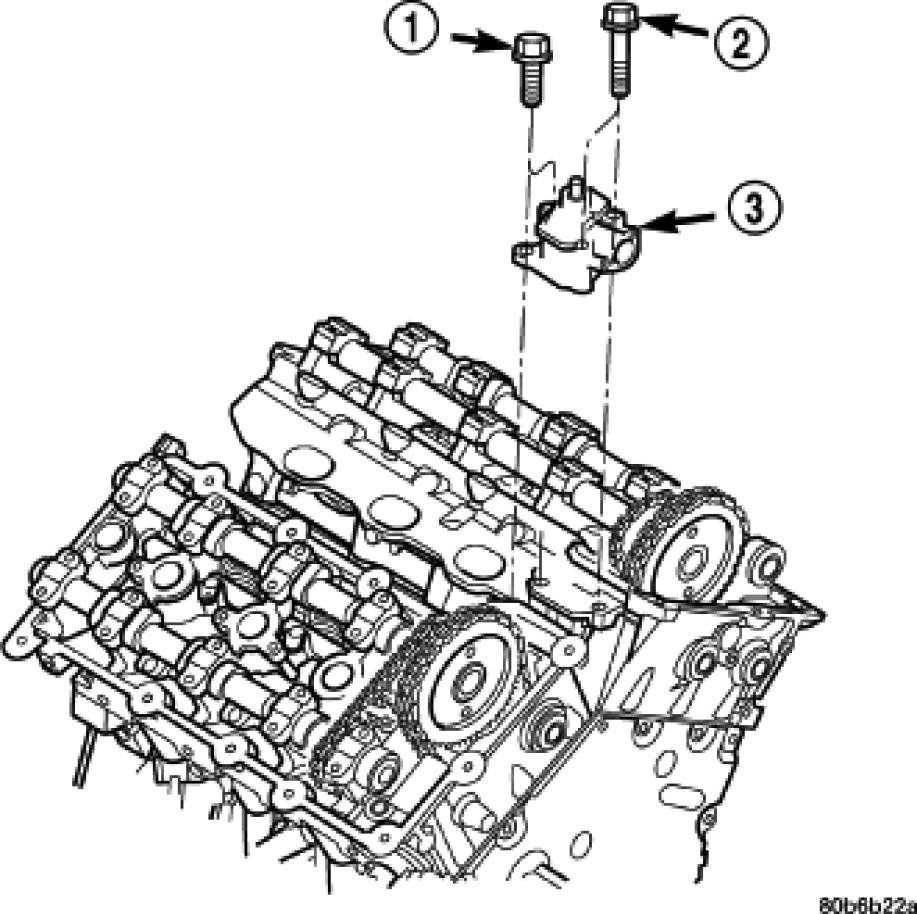 1
2
3
80b6b22a