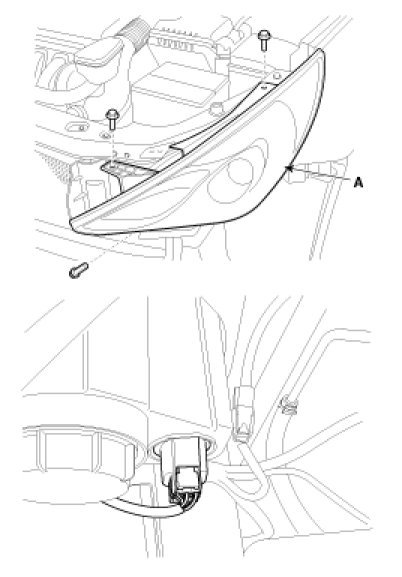 A