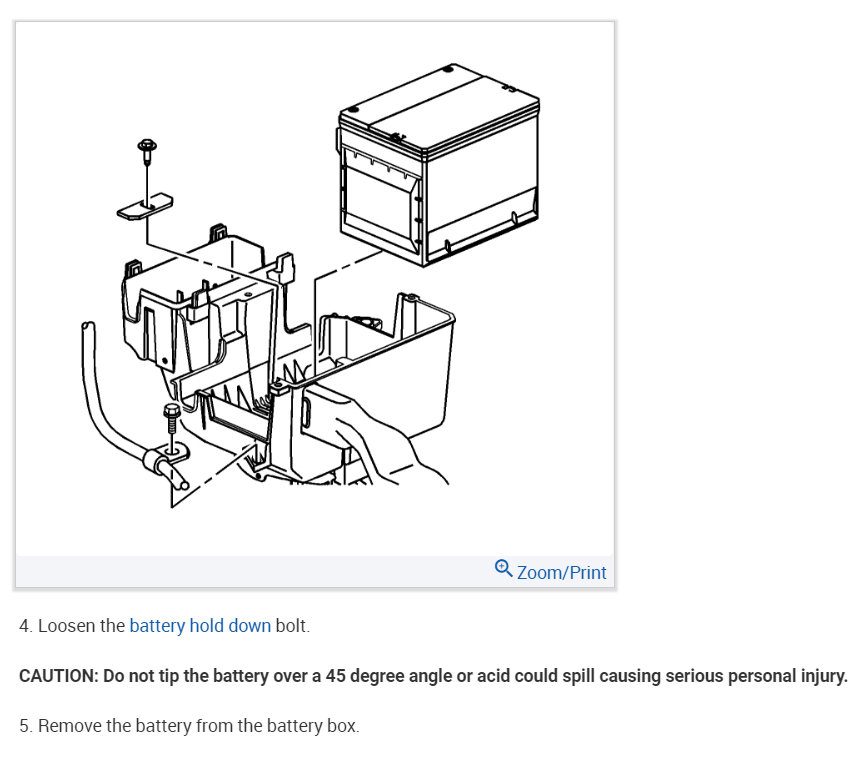 Zoom/Print

4. Loosen the battery hold down bolt.

CAUTION: Do not tip the battery over a 45 degree angle or acid could spill causing serious personal injury.

5. Remove the battery from the battery box.