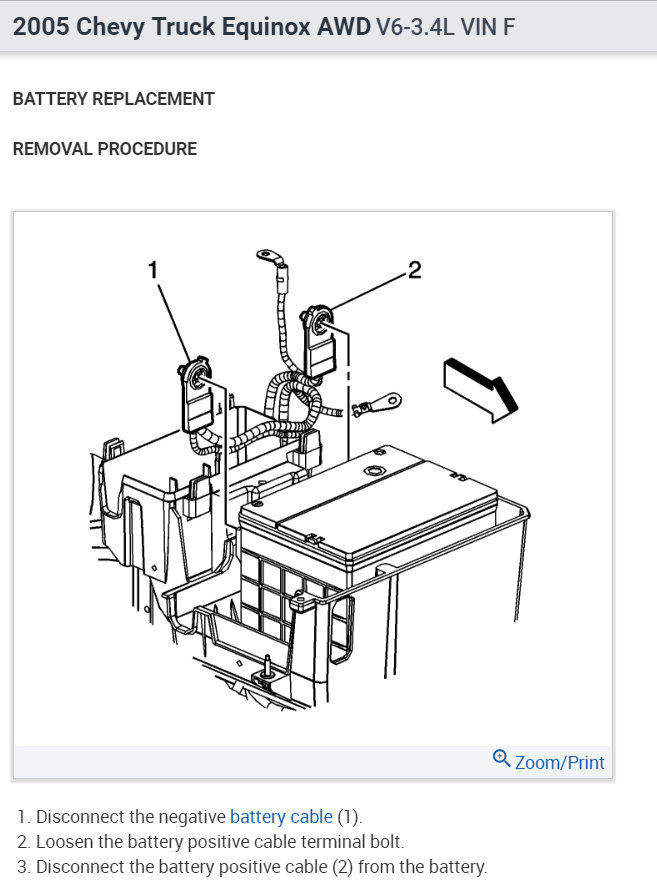 2005 Chevy Truck Equinox AWD V6-3.4L VIN F

BATTERY REPLACEMENT

REMOVAL PROCEDURE

1

2

Zoom/Print

1. Disconnect the negative battery cable (1).
2. Loosen the battery positive cable terminal bolt.
3. Disconnect the battery positive cable (2) from the battery.