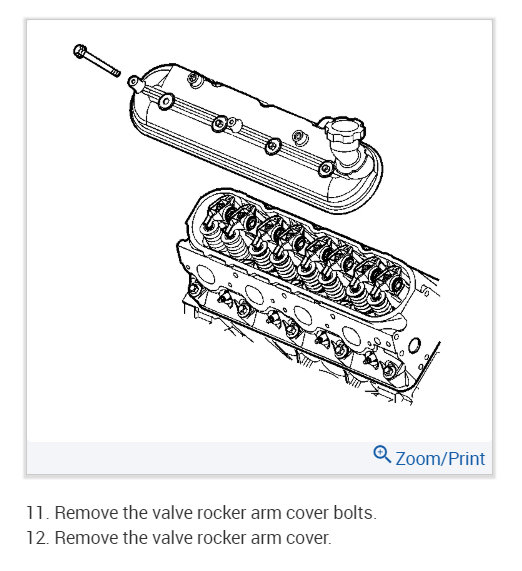 Zoom/Print

11. Remove the valve rocker arm cover bolts.
12. Remove the valve rocker arm cover.