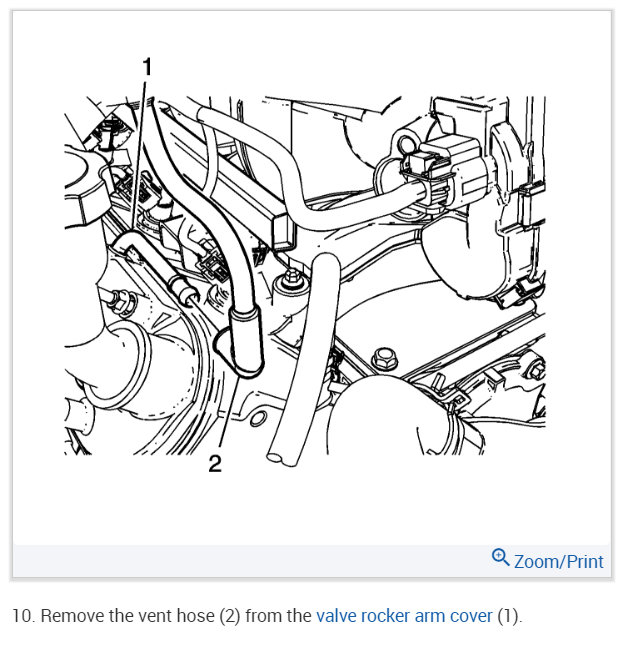 1

2

Zoom/Print

10. Remove the vent hose (2) from the valve rocker arm cover (1).