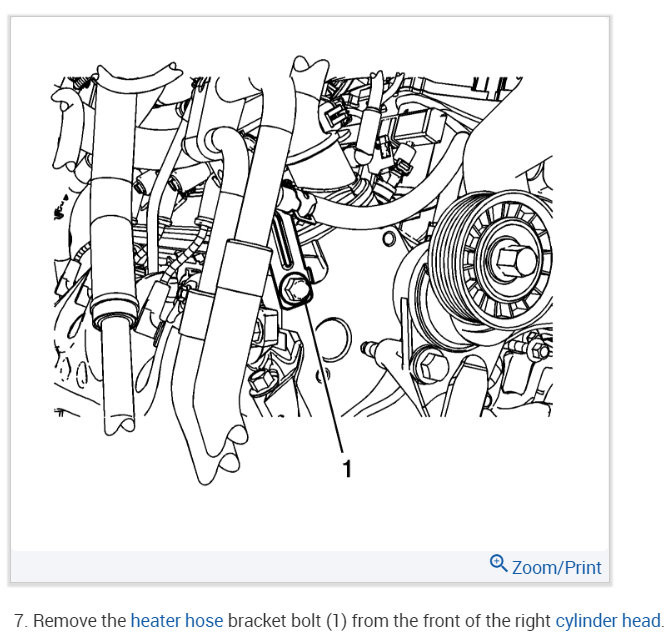 1

Zoom/Print

7. Remove the heater hose bracket bolt (1) from the front of the right cylinder head.