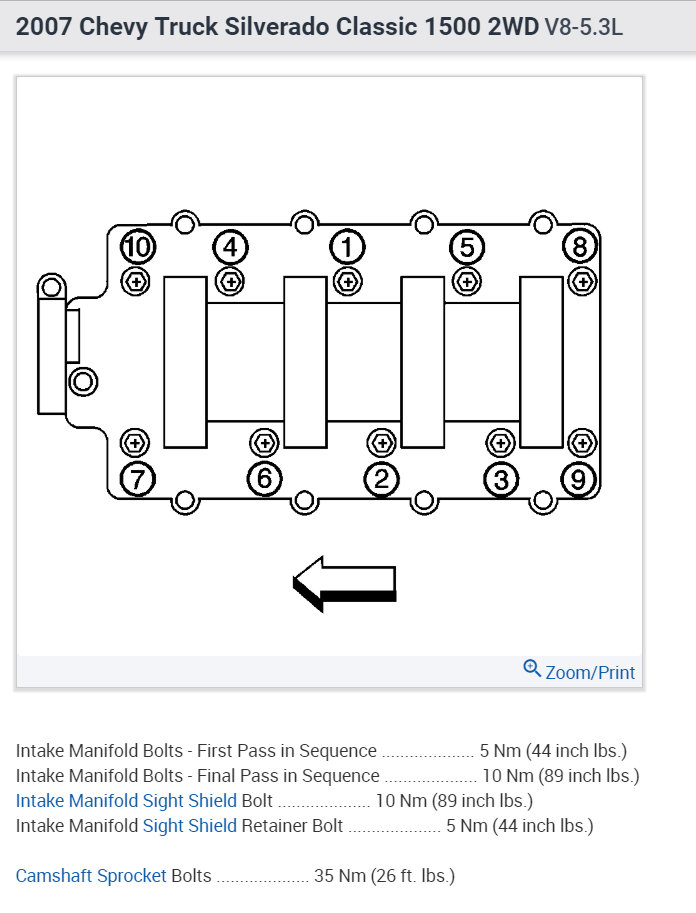 2007 Chevy Truck Silverado Classic 1500 2WD V8-5.3L

10 4 1 5 8

7 6 2 3 9

Zoom/Print

Intake Manifold Bolts - First Pass in Sequence .................... 5 Nm (44 inch lbs.)
Intake Manifold Bolts - Final Pass in Sequence .................... 10 Nm (89 inch lbs.)
Intake Manifold Sight Shield Bolt .................... 10 Nm (89 inch lbs.)
Intake Manifold Sight Shield Retainer Bolt .................... 5 Nm (44 inch lbs.)

Camshaft Sprocket Bolts .................... 35 Nm (26 ft. lbs.)