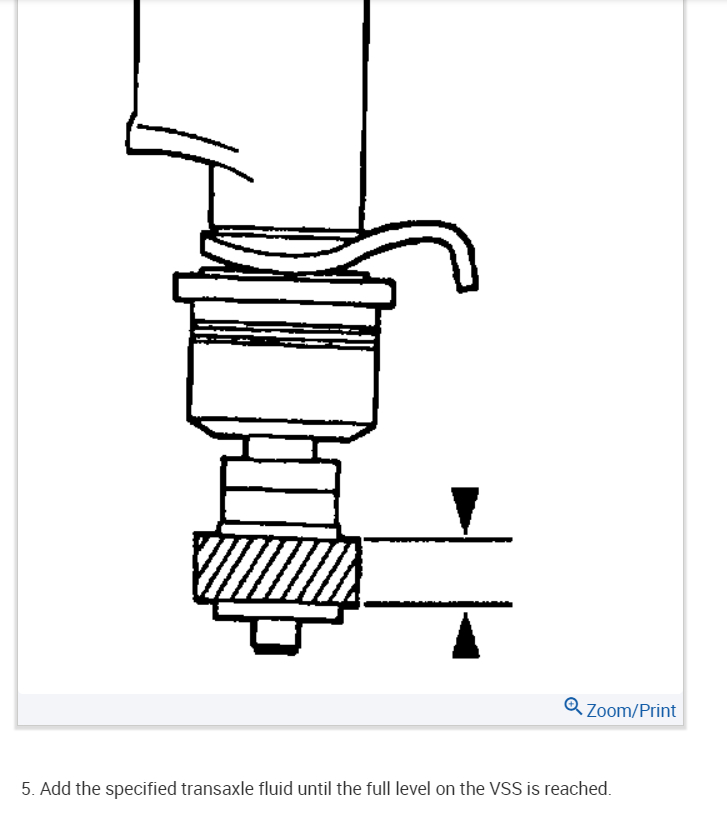 Zoom/Print

5. Add the specified transaxle fluid until the full level on the VSS is reached.