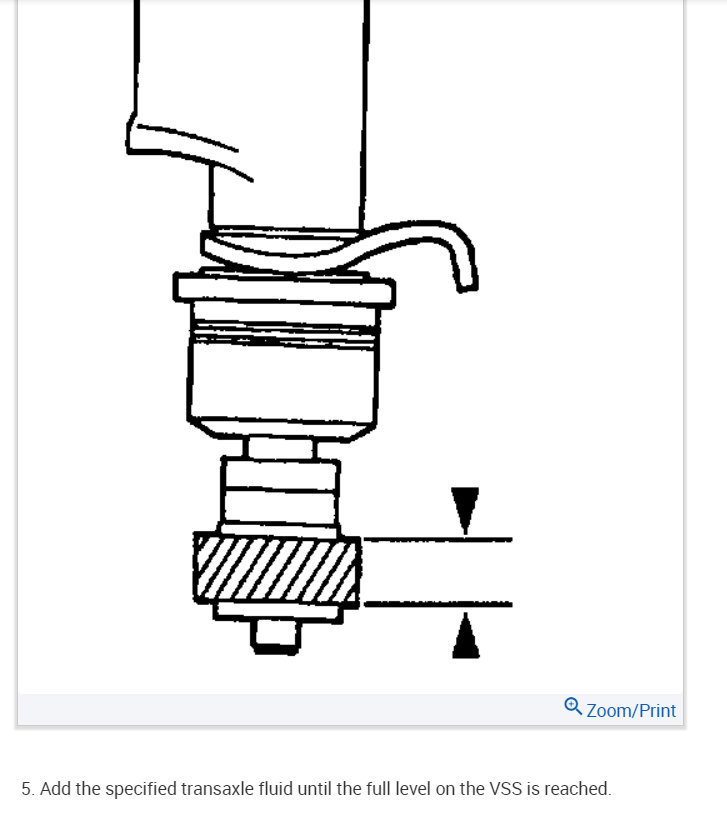 Zoom/Print

5. Add the specified transaxle fluid until the full level on the VSS is reached.