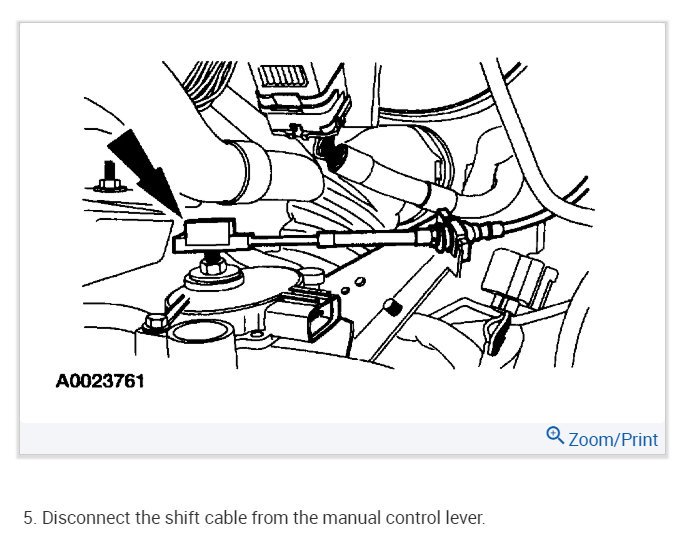 A0023761

Zoom/Print

5. Disconnect the shift cable from the manual control lever.