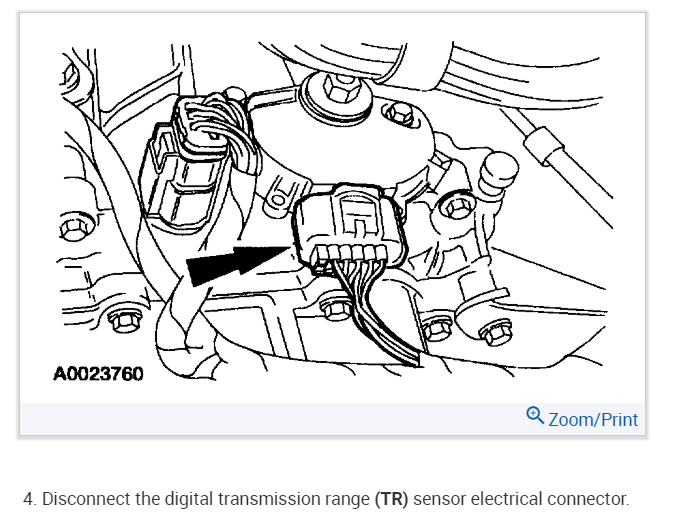 A0023760

Zoom/Print

4. Disconnect the digital transmission range (TR) sensor electrical connector.