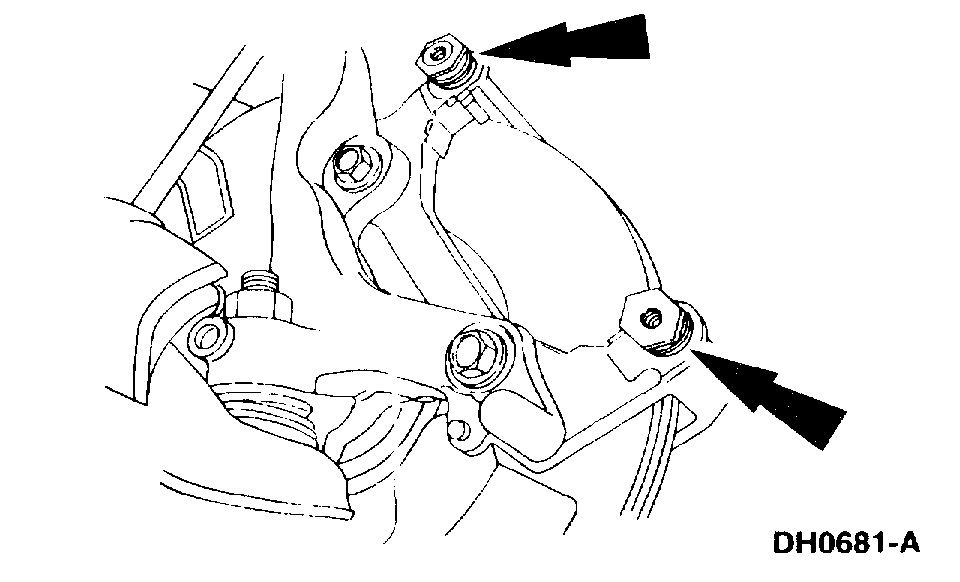 DH0681-A