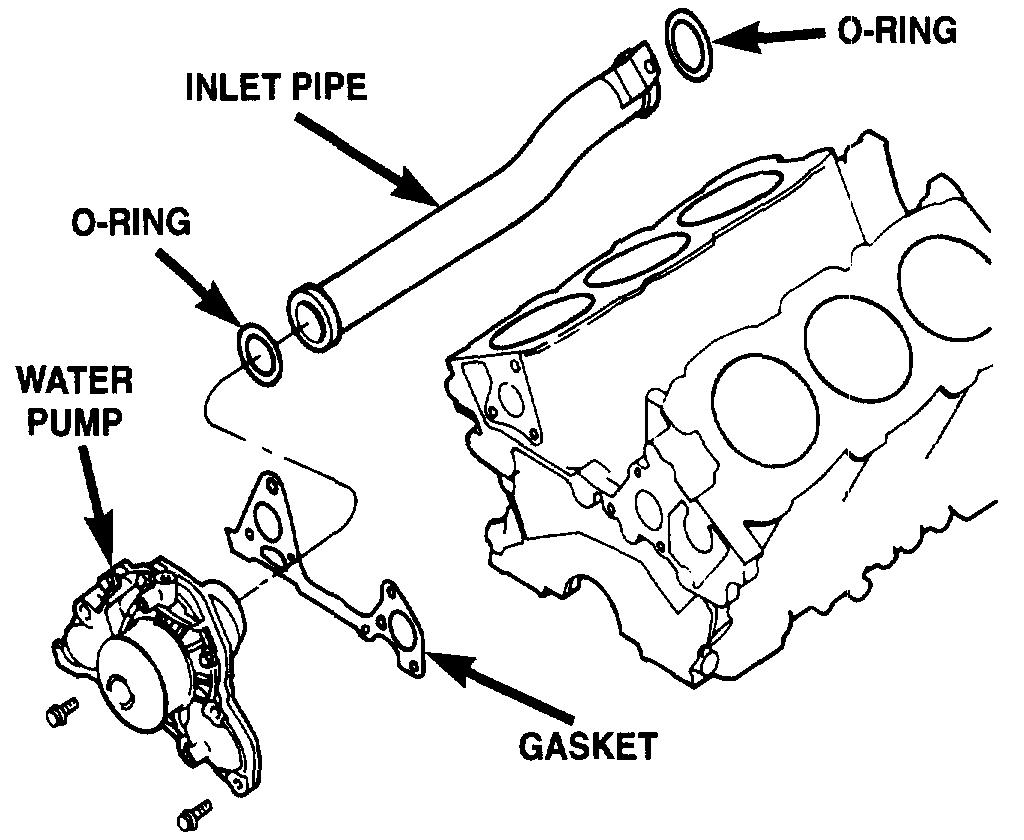 O-RING
INLET PIPE
O-RING
WATER PUMP
GASKET