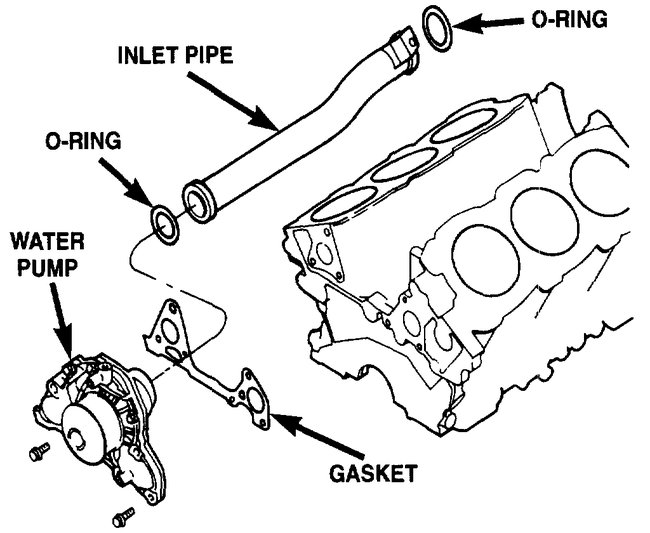 O-RING

INLET PIPE

O-RING

WATER PUMP

GASKET