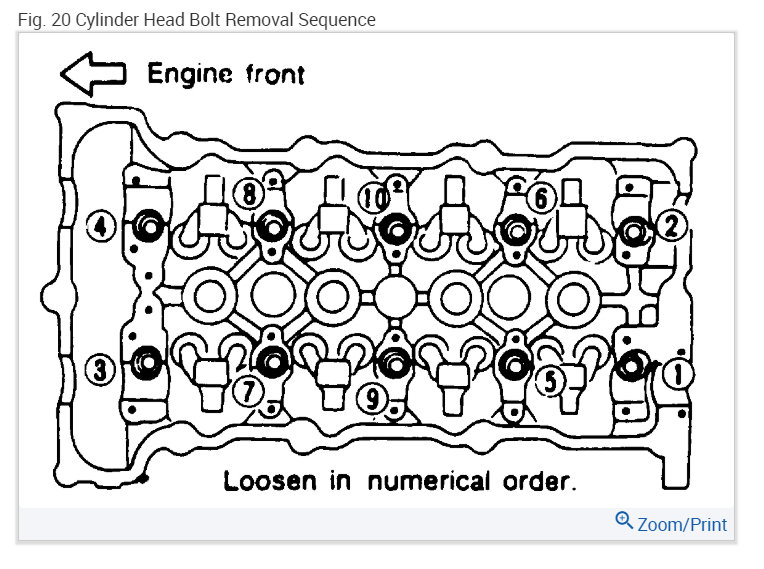 Fig. 20 Cylinder Head Bolt Removal Sequence

Engine front

8
10
6
4
2
3
1
7
9
5

Loosen in numerical order.

Zoom/Print