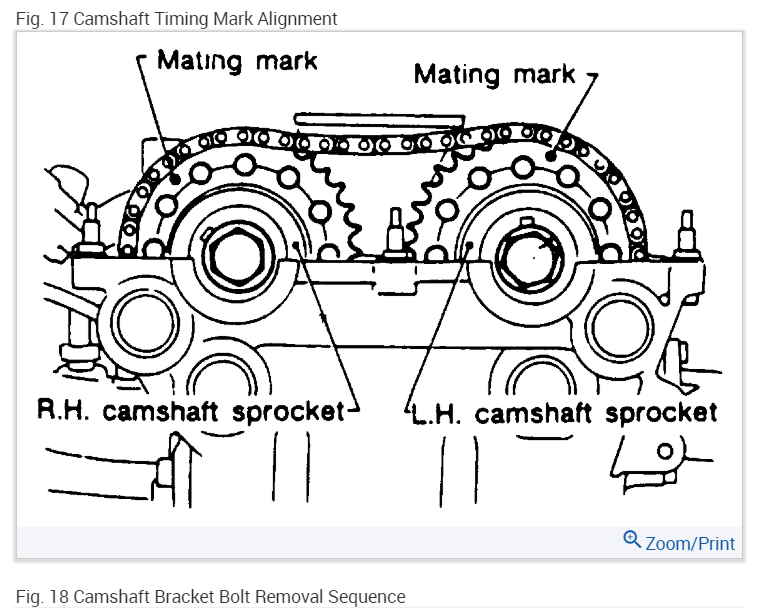 Fig. 17 Camshaft Timing Mark Alignment

Mating mark

Mating mark

R.H. camshaft sprocket

L.H. camshaft sprocket

Zoom/Print

Fig. 18 Camshaft Bracket Bolt Removal Sequence