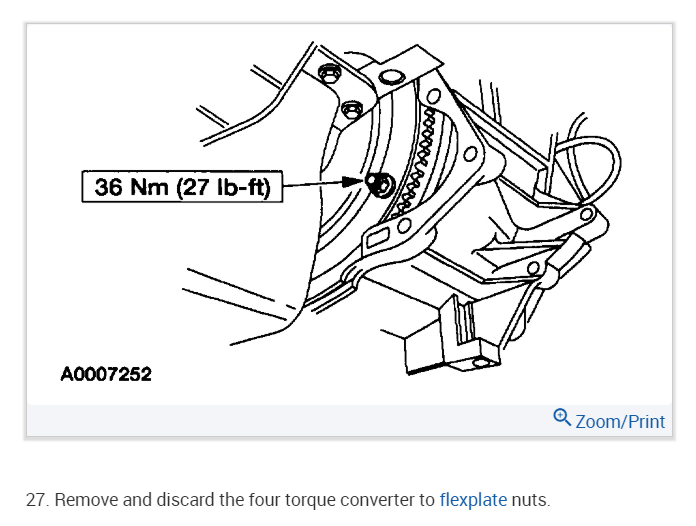 36 Nm (27 lb-ft)

A0007252

Zoom/Print

27. Remove and discard the four torque converter to flexplate nuts.