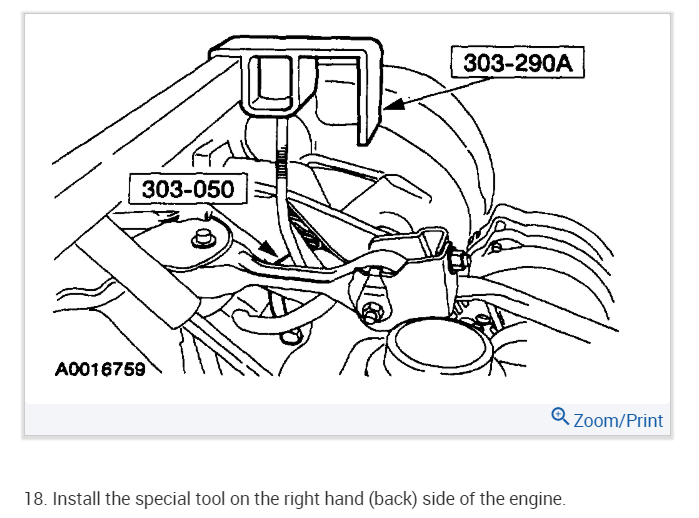 303-290A

303-050

A0016759

Zoom/Print

18. Install the special tool on the right hand (back) side of the engine.