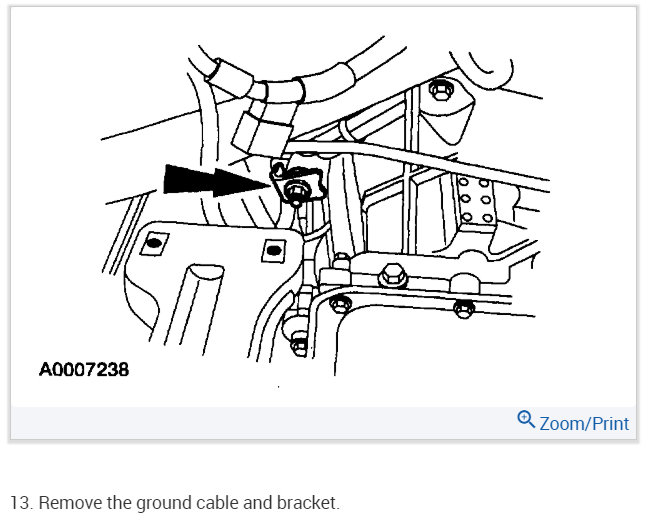 A0007238

Zoom/Print

13. Remove the ground cable and bracket.