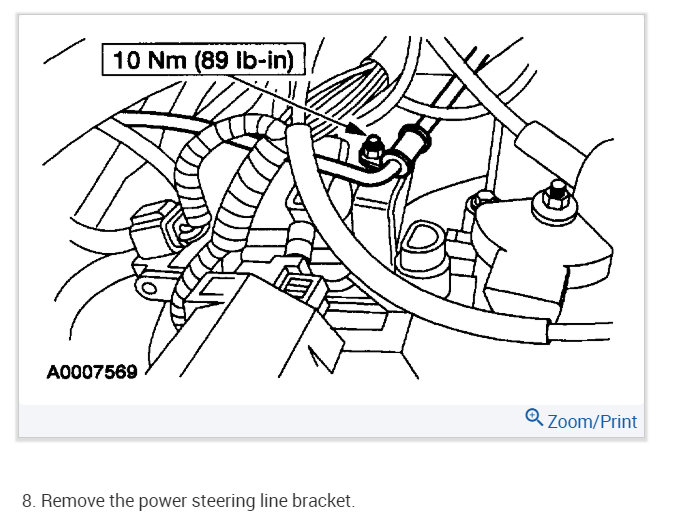 10 Nm (89 lb-in)

A0007569

Zoom/Print

8. Remove the power steering line bracket.