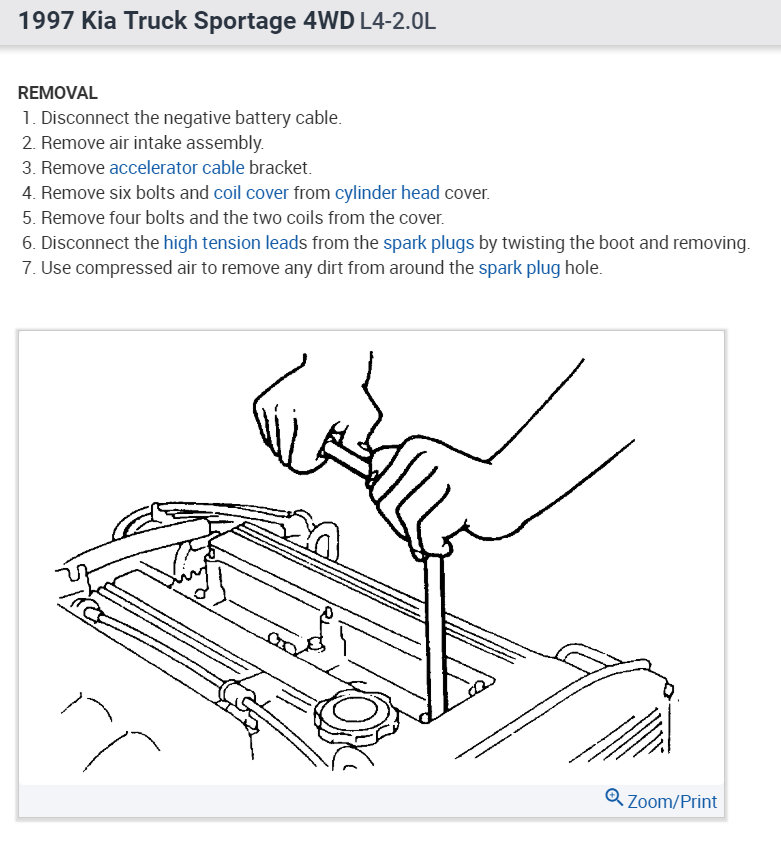 1997 Kia Truck Sportage 4WD L4-2.0L

REMOVAL
1. Disconnect the negative battery cable.
2. Remove air intake assembly.
3. Remove accelerator cable bracket.
4. Remove six bolts and coil cover from cylinder head cover.
5. Remove four bolts and the two coils from the cover.
6. Disconnect the high tension leads from the spark plugs by twisting the boot and removing.
7. Use compressed air to remove any dirt from around the spark plug hole.

Zoom/Print