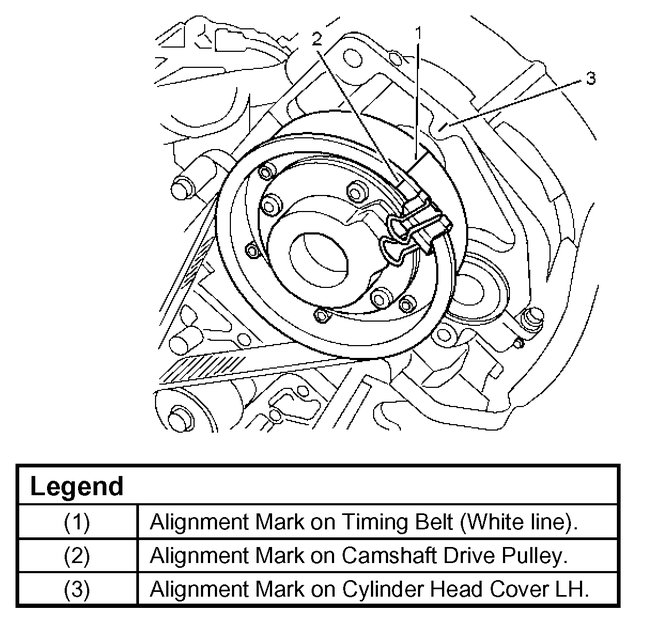 2
1
3

| Legend | |
|---|---|
| (1) | Alignment Mark on Timing Belt (White line). |
| (2) | Alignment Mark on Camshaft Drive Pulley. |
| (3) | Alignment Mark on Cylinder Head Cover LH. |