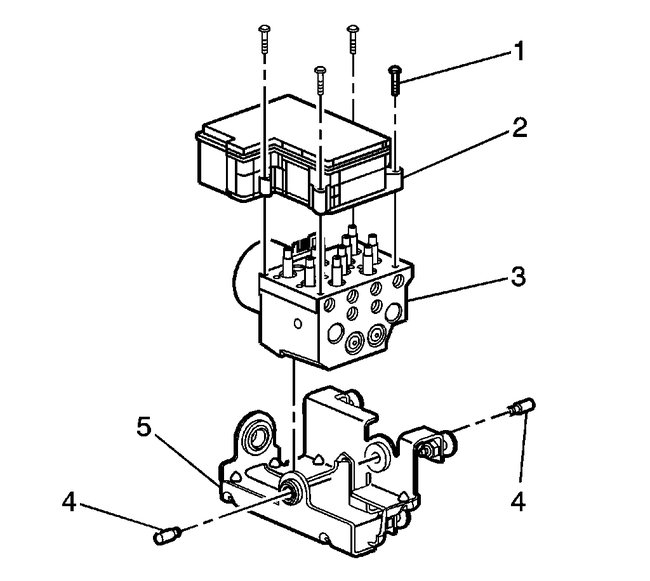 1
2
3
5
4
4