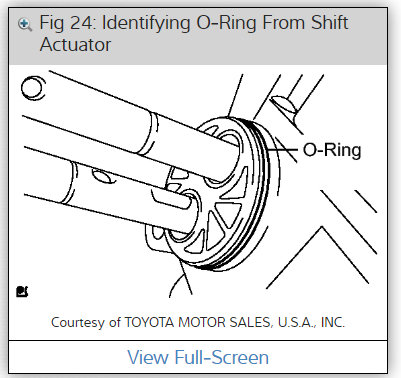 Fig 24: Identifying O-Ring From Shift Actuator

O-Ring

Courtesy of TOYOTA MOTOR SALES, U.S.A., INC.

View Full-Screen