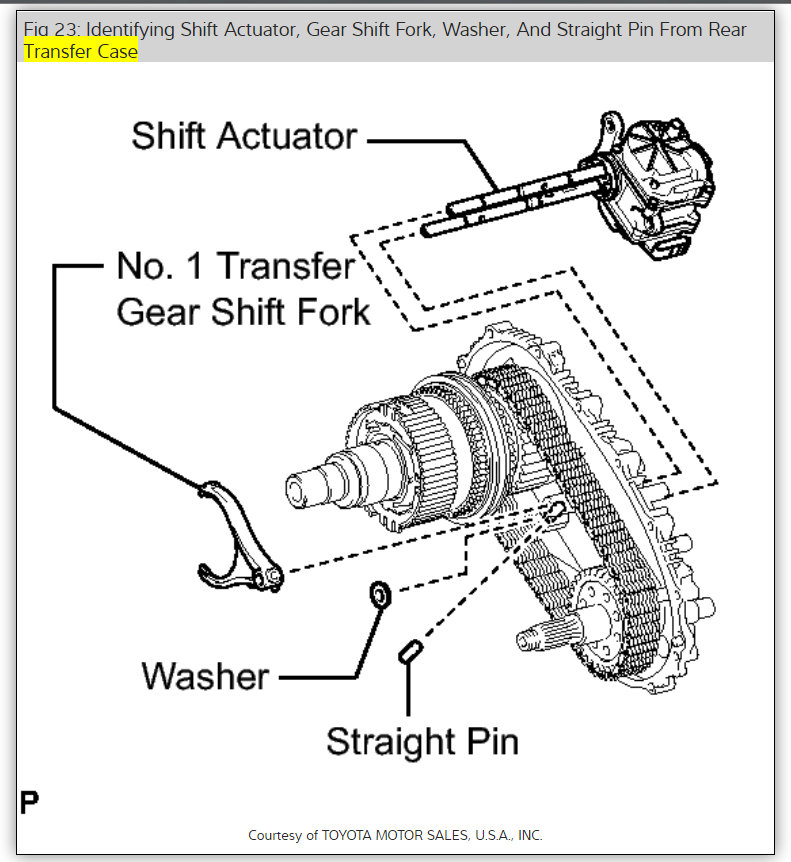 Fig 23: Identifying Shift Actuator, Gear Shift Fork, Washer, And Straight Pin From Rear Transfer Case

Shift Actuator

No. 1 Transfer Gear Shift Fork

Washer

Straight Pin

P

Courtesy of TOYOTA MOTOR SALES, U.S.A., INC.