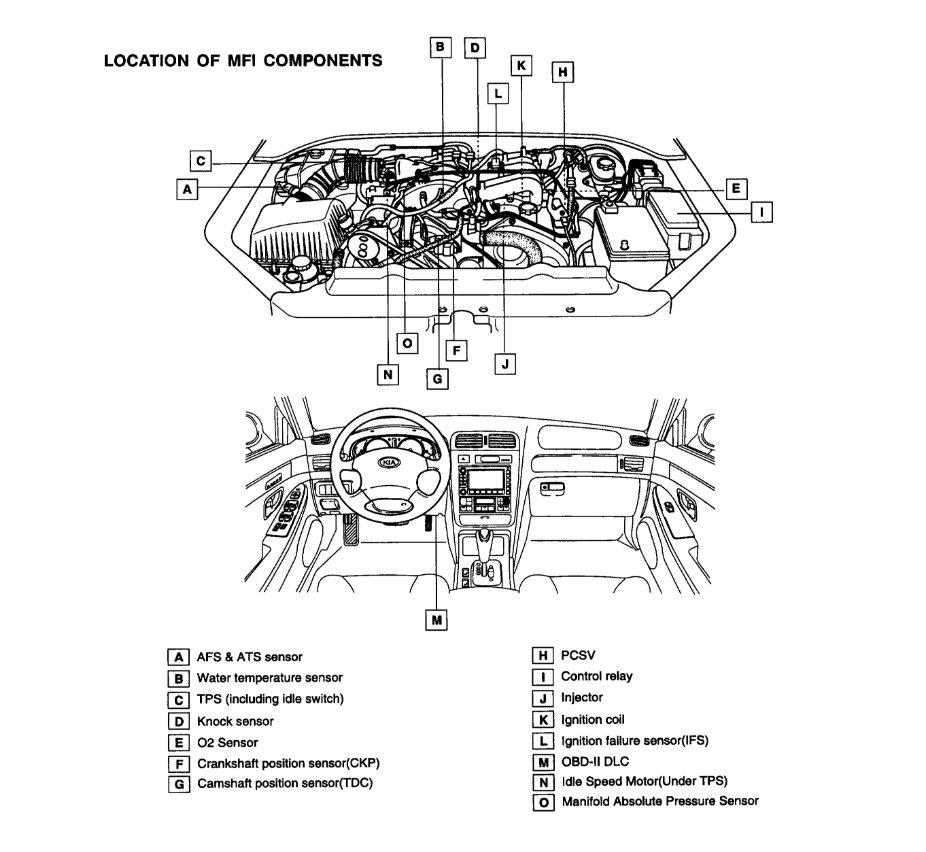 LOCATION OF MFI COMPONENTS

B D K H L C A E I O F N G J

KIA

M

A AFS & ATS sensor
B Water temperature sensor
C TPS (including idle switch)
D Knock sensor
E O2 Sensor
F Crankshaft position sensor(CKP)
G Camshaft position sensor(TDC)

H PCSV
I Control relay
J Injector
K Ignition coil
L Ignition failure sensor(IFS)
M OBD-II DLC
N Idle Speed Motor(Under TPS)
O Manifold Absolute Pressure Sensor