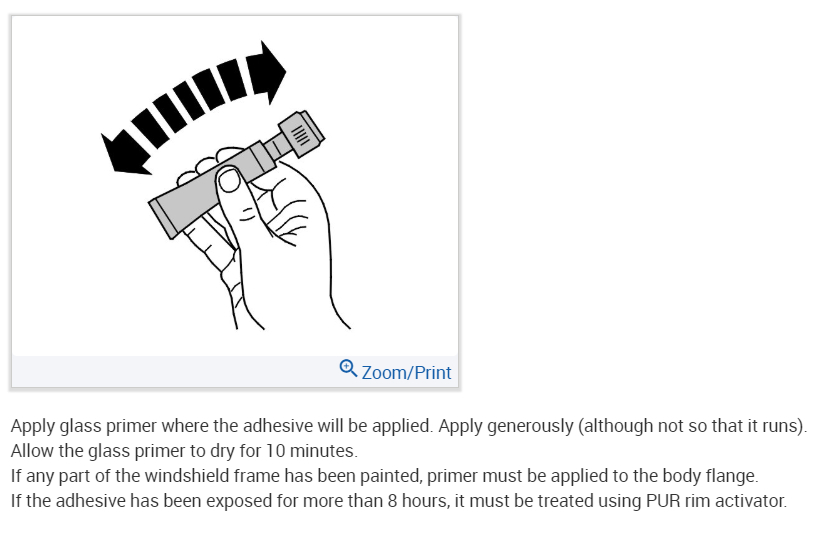 Zoom/Print

Apply glass primer where the adhesive will be applied. Apply generously (although not so that it runs).
Allow the glass primer to dry for 10 minutes.
If any part of the windshield frame has been painted, primer must be applied to the body flange.
If the adhesive has been exposed for more than 8 hours, it must be treated using PUR rim activator.