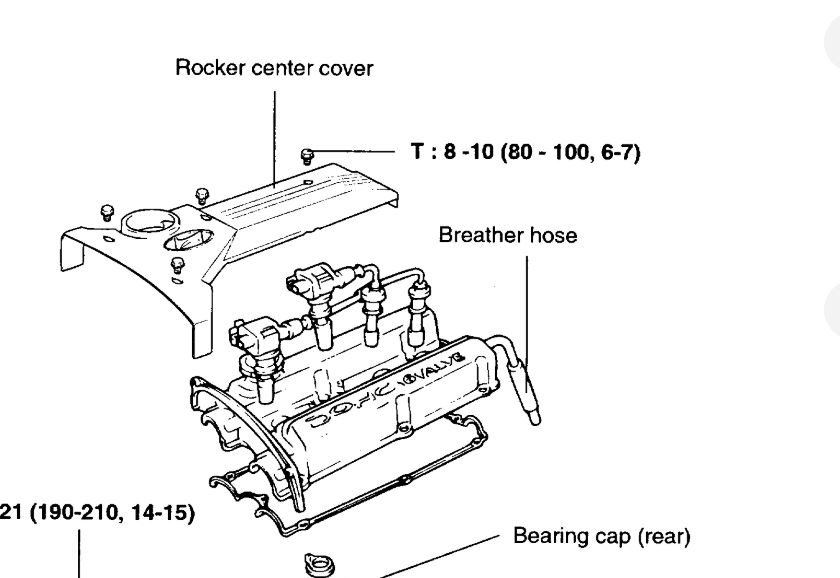 Rocker center cover

T : 8 -10 (80 - 100, 6-7)

Breather hose

DOHC 16VALVE

21 (190-210, 14-15)

Bearing cap (rear)