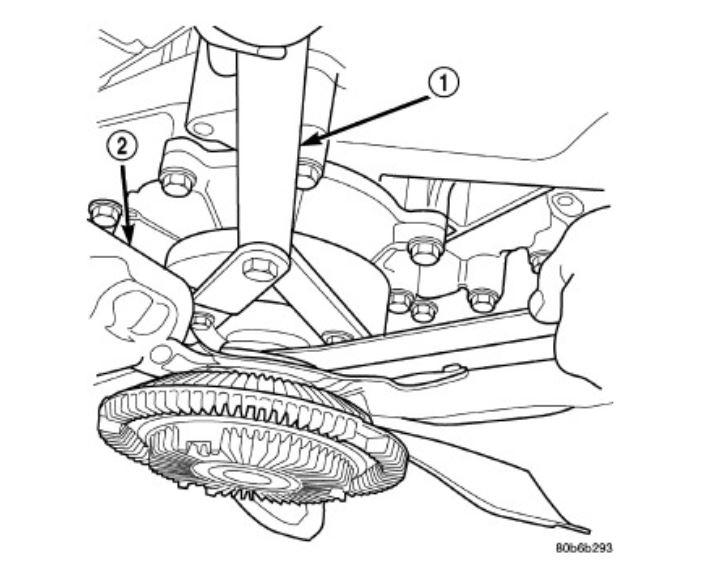 1
2
80b6b293