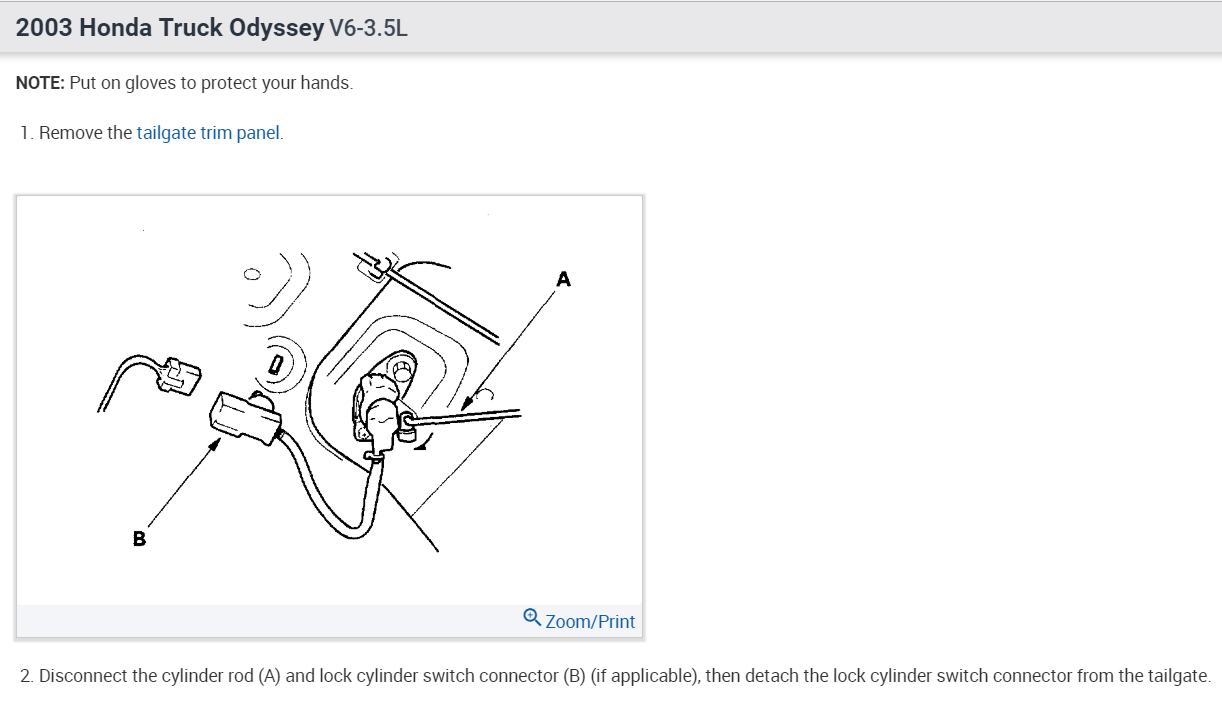 2003 Honda Truck Odyssey V6-3.5L

NOTE: Put on gloves to protect your hands.

1. Remove the tailgate trim panel.

A

B

Zoom/Print

2. Disconnect the cylinder rod (A) and lock cylinder switch connector (B) (if applicable), then detach the lock cylinder switch connector from the tailgate.