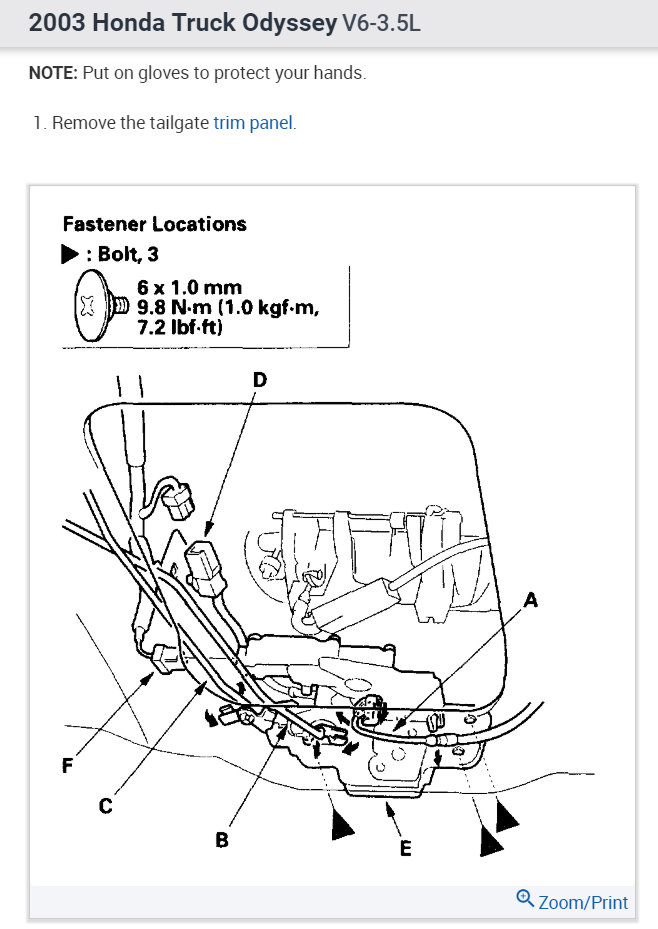 2003 Honda Truck Odyssey V6-3.5L

NOTE: Put on gloves to protect your hands.

1. Remove the tailgate trim panel.

Fastener Locations
▶ : Bolt, 3
6 x 1.0 mm
9.8 N·m (1.0 kgf·m, 7.2 lbf·ft)

D
A
F
C
B
E

Zoom/Print