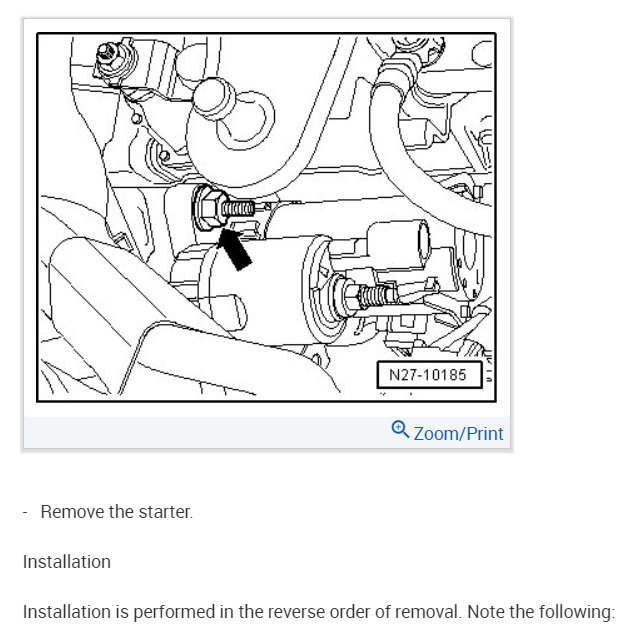 N27-10185

Zoom/Print

- Remove the starter.

Installation

Installation is performed in the reverse order of removal. Note the following: