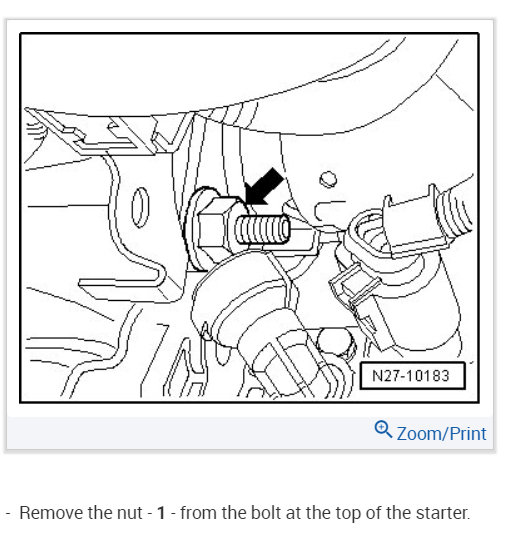 N27-10183

Zoom/Print

- Remove the nut - 1 - from the bolt at the top of the starter.