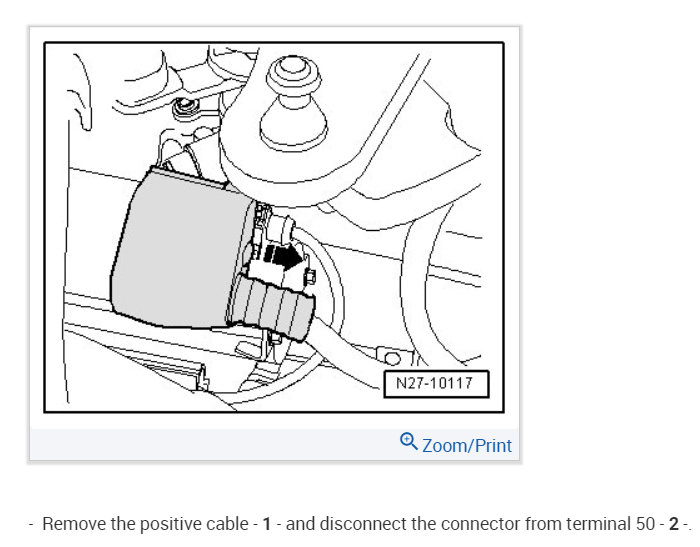 N27-10117

Zoom/Print

- Remove the positive cable - 1 - and disconnect the connector from terminal 50 - 2 -.