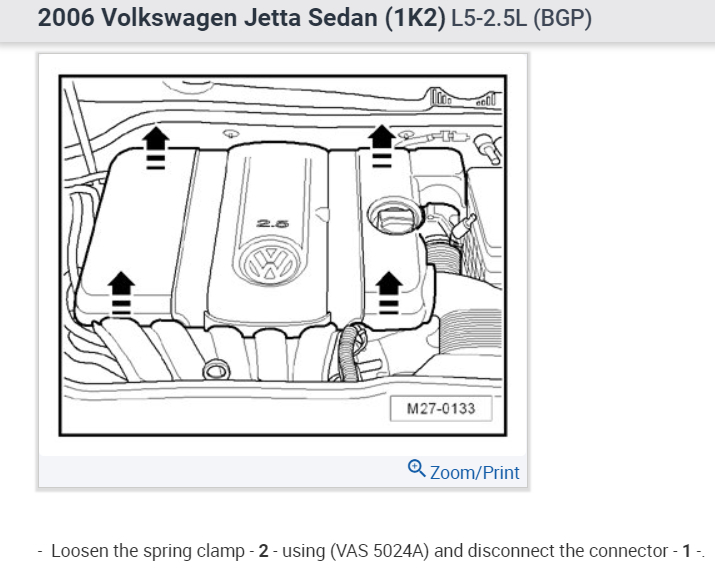 2006 Volkswagen Jetta Sedan (1K2) L5-2.5L (BGP)

2.5

M27-0133

Zoom/Print

- Loosen the spring clamp - 2 - using (VAS 5024A) and disconnect the connector - 1 -.