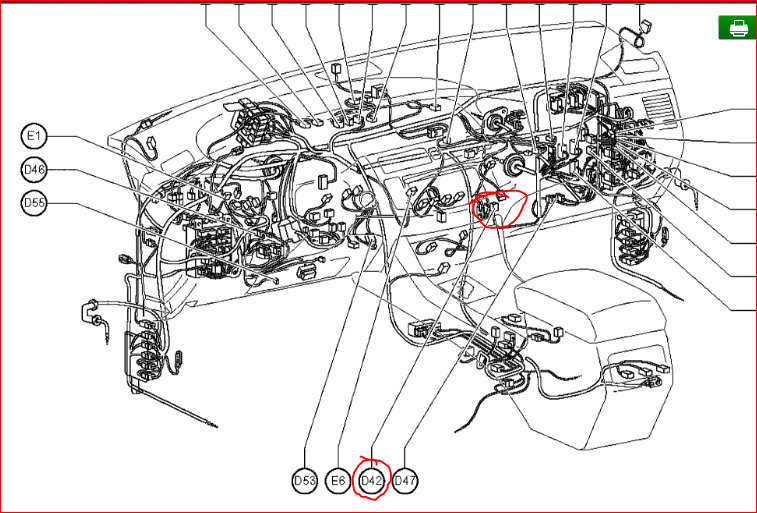 E1
D46
D55
D53
E6
D42
D47