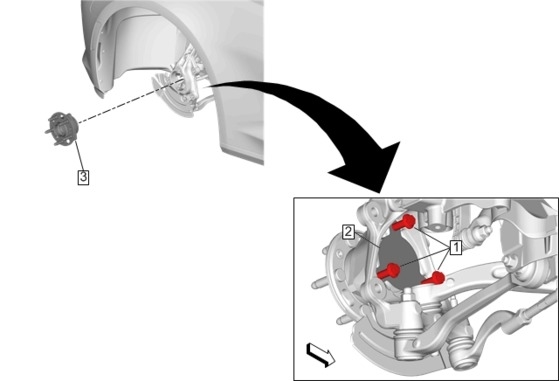 3

2

1