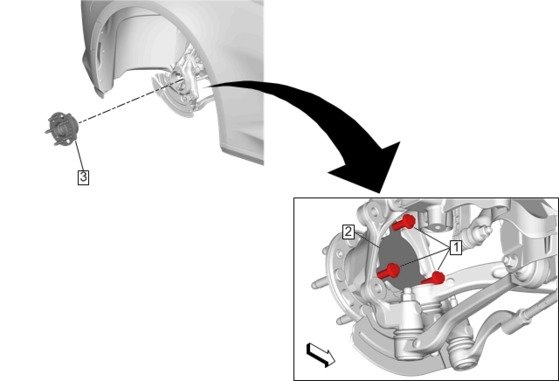 3

2

1