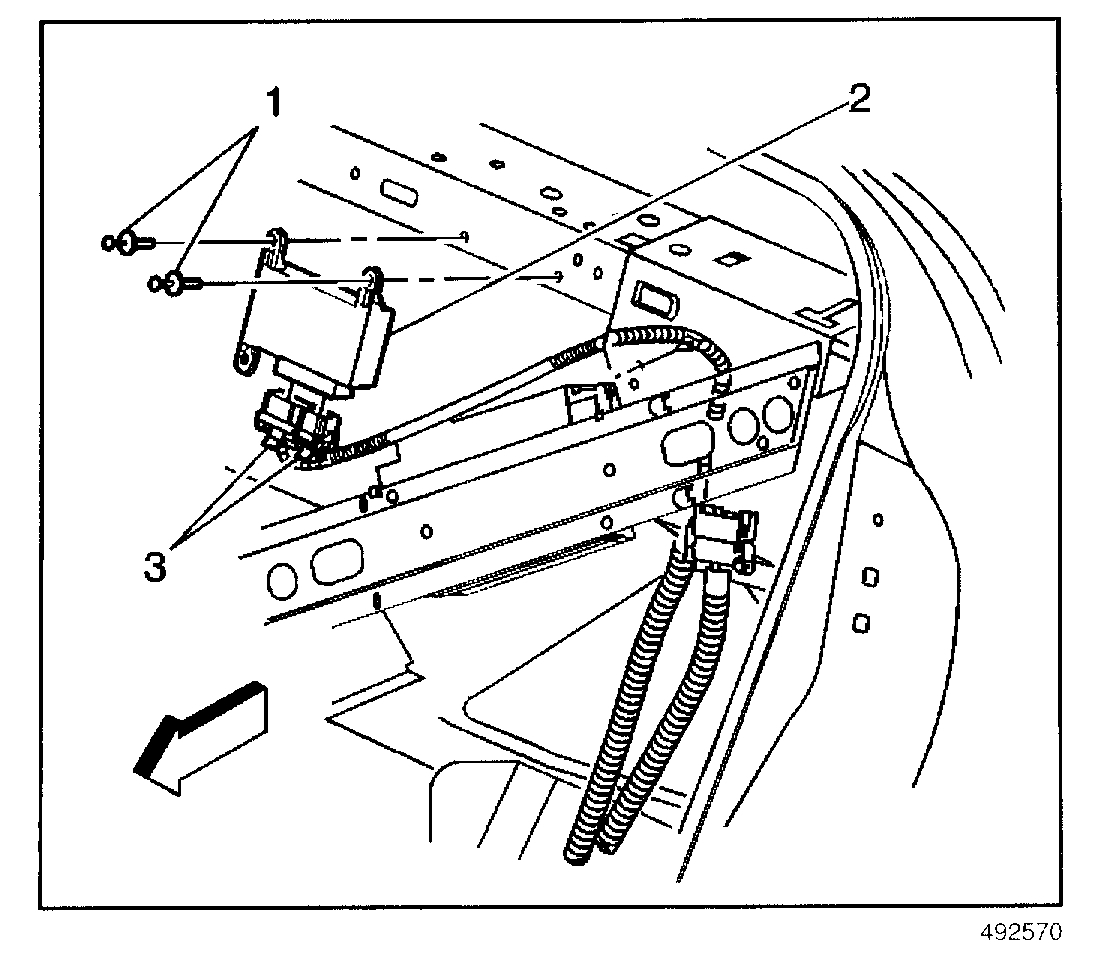 1
2
3
492570