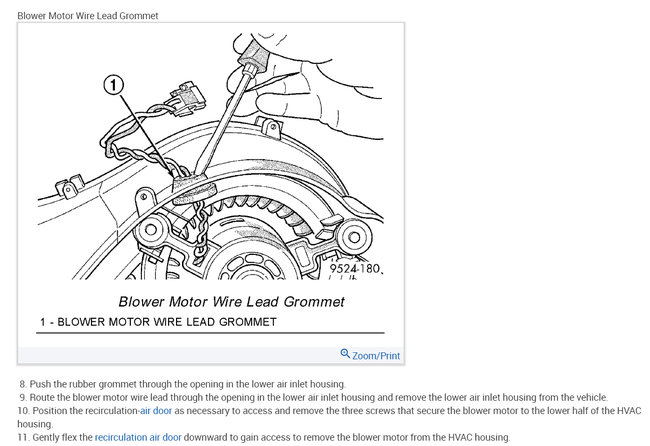 Blower Motor Wire Lead Grommet

1

9524-180

Blower Motor Wire Lead Grommet

1 - BLOWER MOTOR WIRE LEAD GROMMET

Zoom/Print

8. Push the rubber grommet through the opening in the lower air inlet housing.
9. Route the blower motor wire lead through the opening in the lower air inlet housing and remove the lower air inlet housing from the vehicle.
10. Position the recirculation-air door as necessary to access and remove the three screws that secure the blower motor to the lower half of the HVAC housing.
11. Gently flex the recirculation air door downward to gain access to remove the blower motor from the HVAC housing.