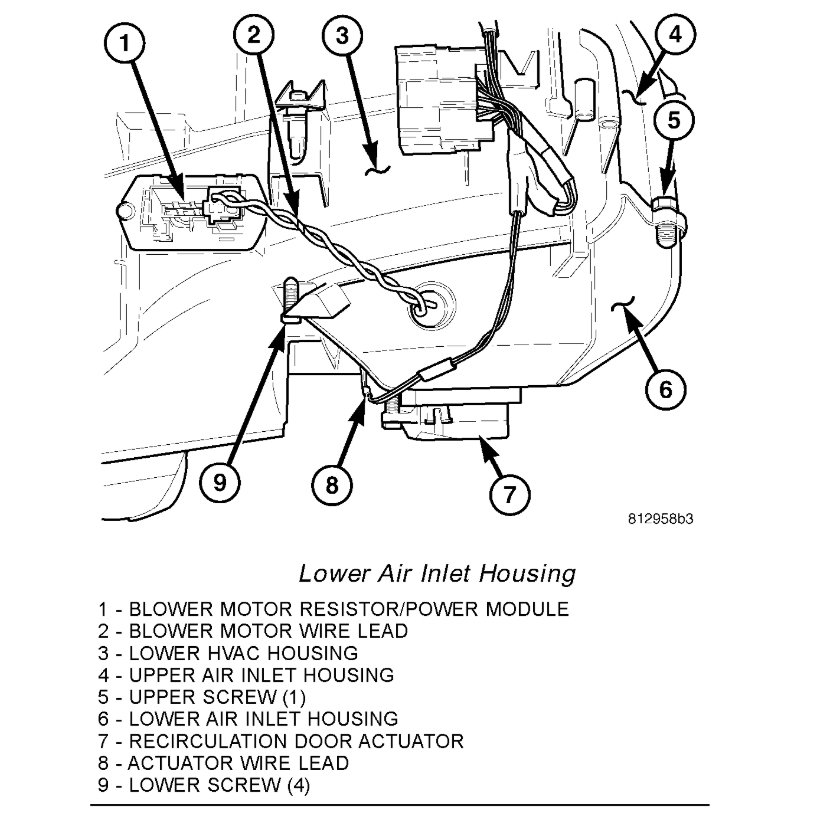 1
2
3
4
5
6
9
8
7

812958b3

Lower Air Inlet Housing

1 - BLOWER MOTOR RESISTOR/POWER MODULE
2 - BLOWER MOTOR WIRE LEAD
3 - LOWER HVAC HOUSING
4 - UPPER AIR INLET HOUSING
5 - UPPER SCREW (1)
6 - LOWER AIR INLET HOUSING
7 - RECIRCULATION DOOR ACTUATOR
8 - ACTUATOR WIRE LEAD
9 - LOWER SCREW (4)