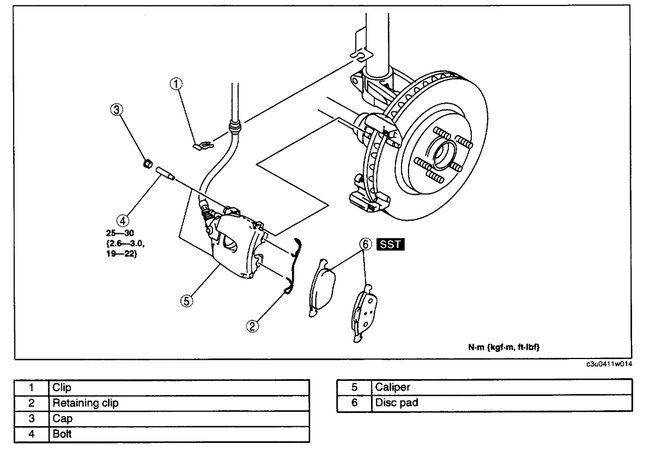 1

3

4

25—30
{2.6—3.0,
19—22}

5

2

6 SST

N·m {kgf·m, ft·lbf}

c3u0411w014

| 1 | Clip |
|---|---|
| 2 | Retaining clip |
| 3 | Cap |
| 4 | Bolt |

| 5 | Caliper |
|---|---|
| 6 | Disc pad |