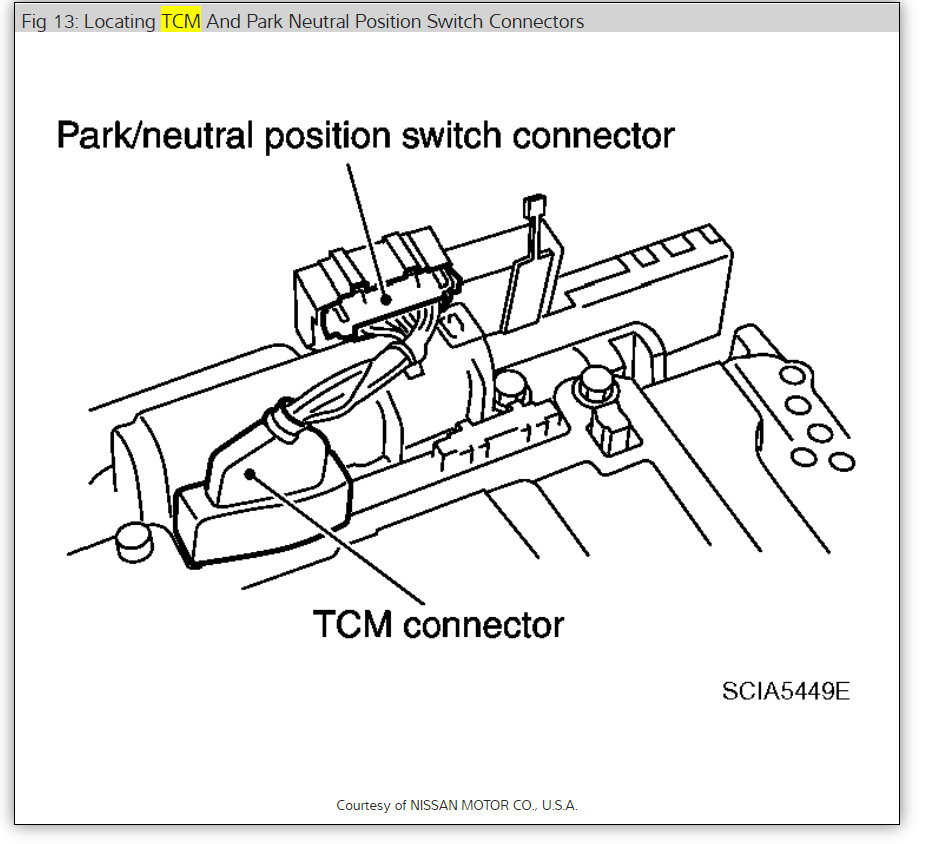 Fig 13: Locating TCM And Park Neutral Position Switch Connectors

Park/neutral position switch connector

TCM connector

SCIA5449E

Courtesy of NISSAN MOTOR CO., U.S.A.