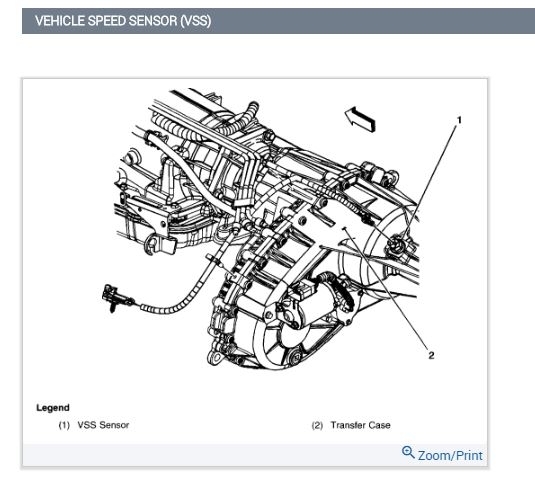 VEHICLE SPEED SENSOR (VSS)

1

2

Legend

(1) VSS Sensor

(2) Transfer Case

Zoom/Print