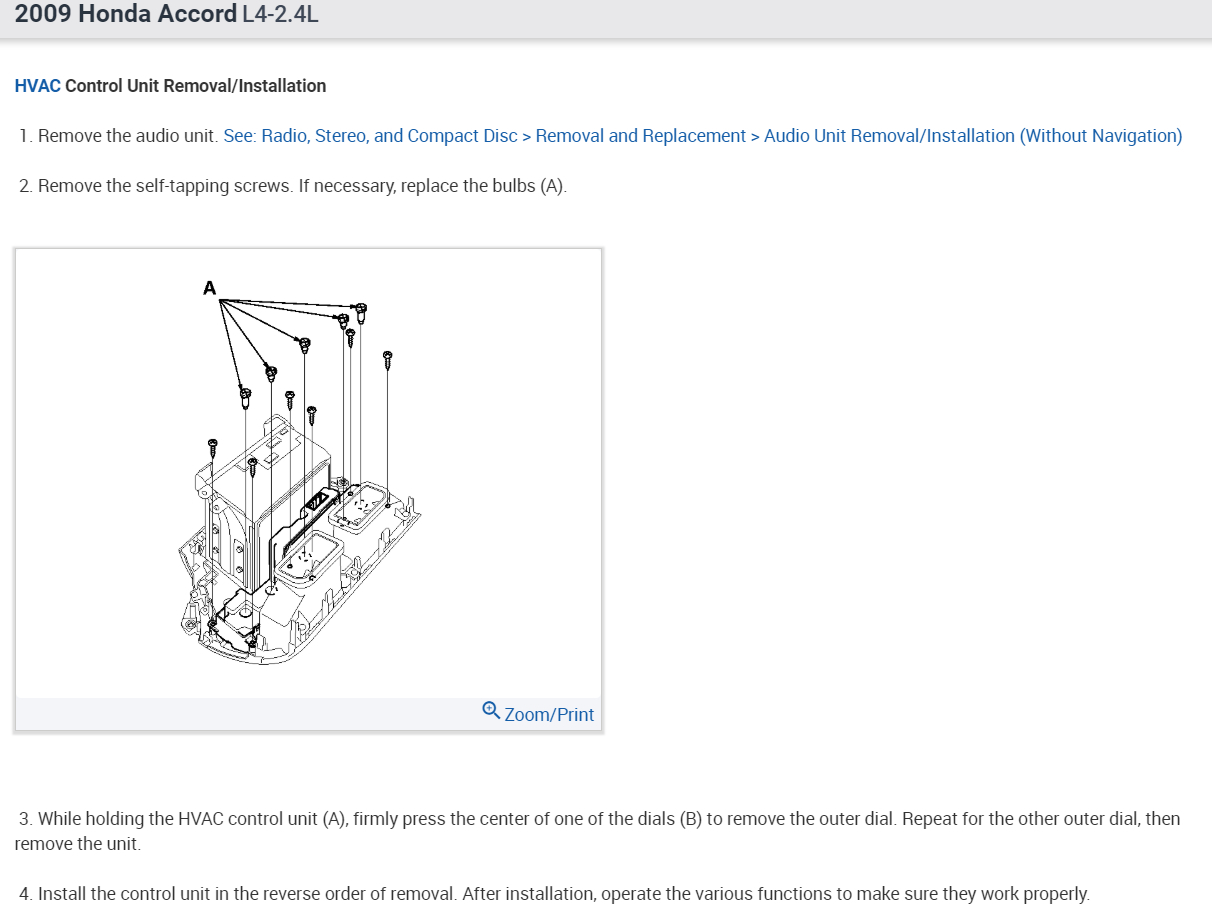 2009 Honda Accord L4-2.4L

HVAC Control Unit Removal/Installation

1. Remove the audio unit. See: Radio, Stereo, and Compact Disc > Removal and Replacement > Audio Unit Removal/Installation (Without Navigation)

2. Remove the self-tapping screws. If necessary, replace the bulbs (A).

A

Zoom/Print

3. While holding the HVAC control unit (A), firmly press the center of one of the dials (B) to remove the outer dial. Repeat for the other outer dial, then remove the unit.

4. Install the control unit in the reverse order of removal. After installation, operate the various functions to make sure they work properly.