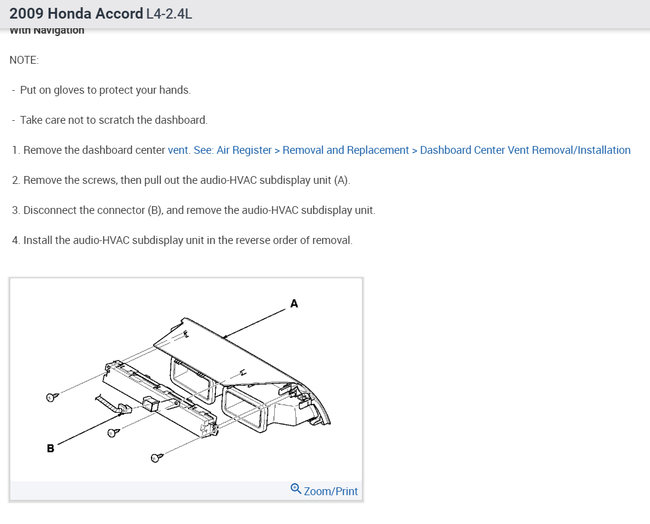 2009 Honda Accord L4-2.4L

With Navigation

NOTE:

- Put on gloves to protect your hands.

- Take care not to scratch the dashboard.

1. Remove the dashboard center vent. See: Air Register > Removal and Replacement > Dashboard Center Vent Removal/Installation

2. Remove the screws, then pull out the audio-HVAC subdisplay unit (A).

3. Disconnect the connector (B), and remove the audio-HVAC subdisplay unit.

4. Install the audio-HVAC subdisplay unit in the reverse order of removal.

A

B

Zoom/Print