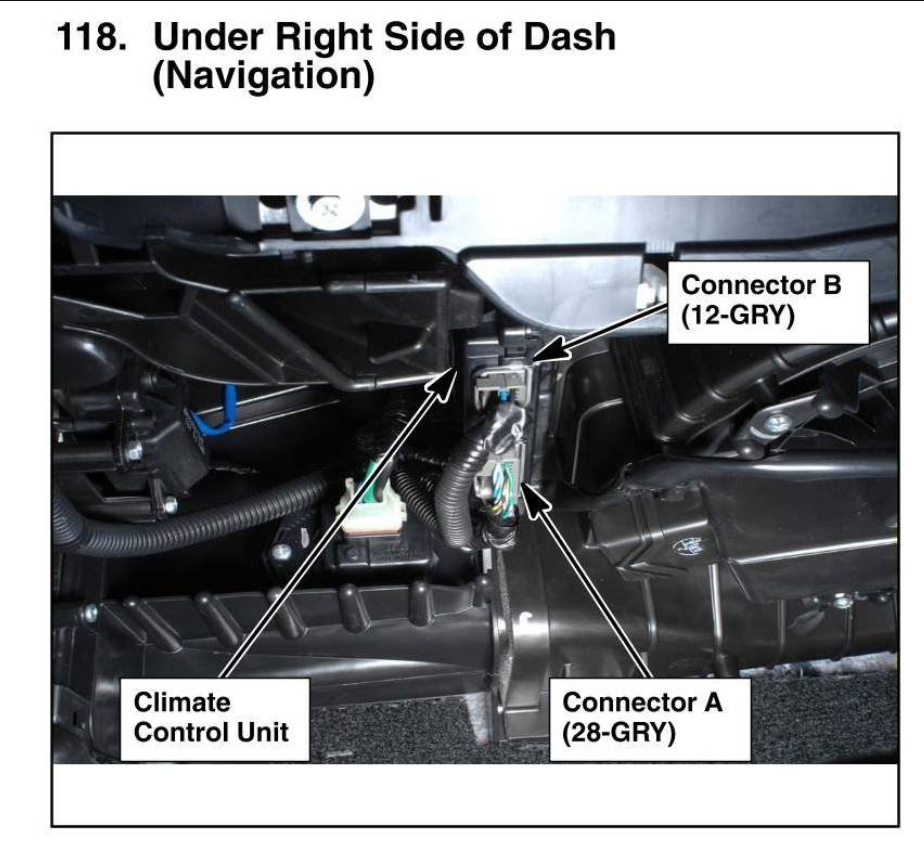 118. Under Right Side of Dash (Navigation)

Connector B (12-GRY)

Climate Control Unit

Connector A (28-GRY)